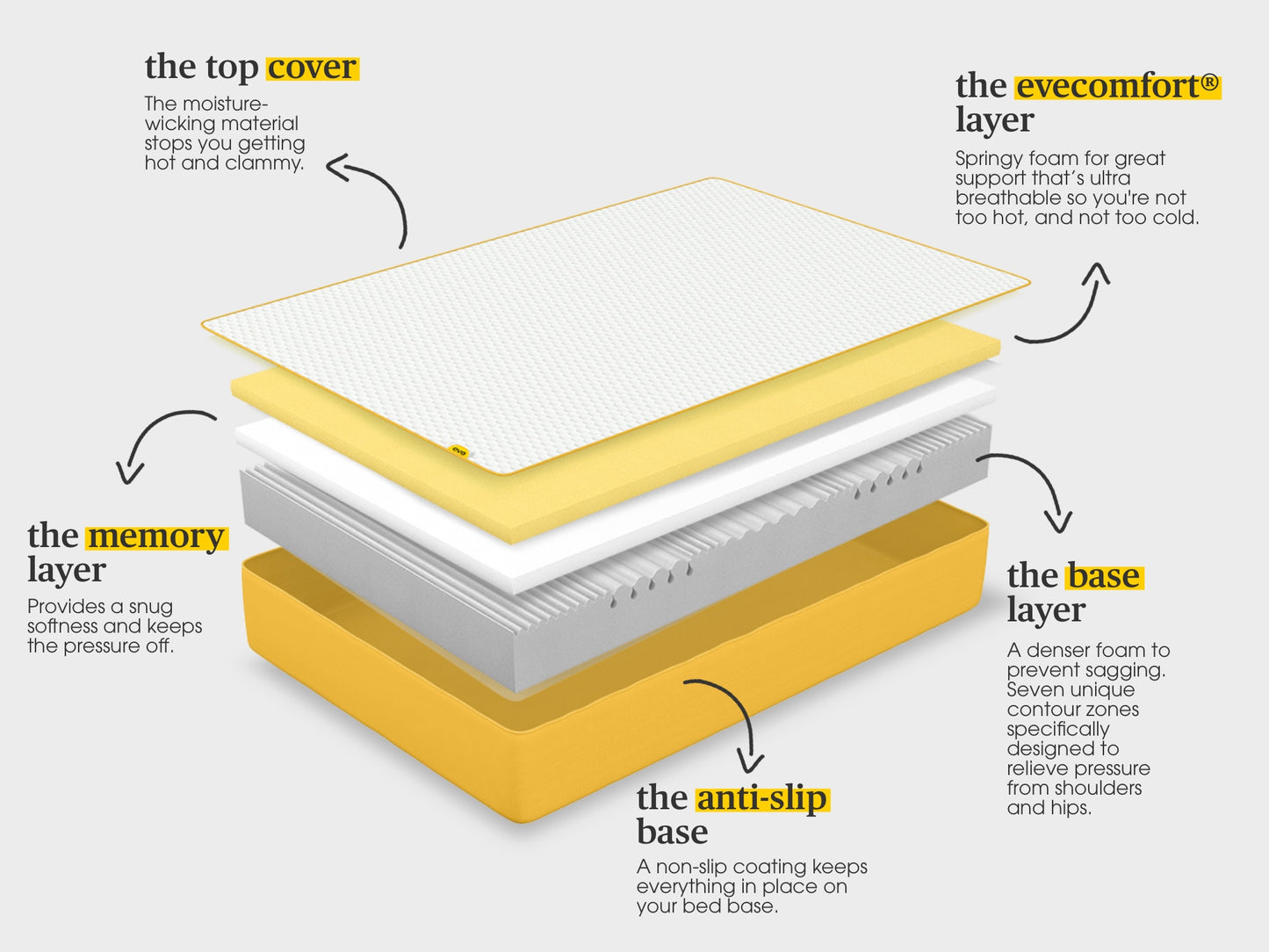 the top cover

The moisture-wicking material stops you getting hot and clammy.

the evecomfort® layer

Springy foam for great support that's ultra breathable so you're not too hot, and not too cold.

eve

the memory layer

Provides a snug softness and keeps the pressure off.

the base layer

A denser foam to prevent sagging. Seven unique contour zones specifically designed to relieve pressure from shoulders and hips.

the anti-slip base

A non-slip coating keeps everything in place on your bed base.